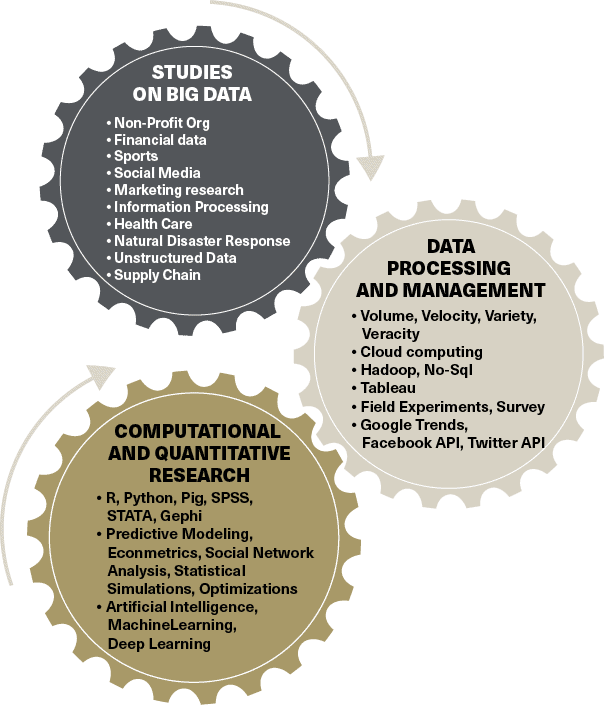 STUDIES ON BIG DATA

• Non-Profit Org
• Financial data
• Sports
• Social Media
• Marketing research
• Information Processing
• Health Care
• Natural Disaster Response
• Unstructured Data
• Supply Chain

DATA PROCESSING AND MANAGEMENT

• Volume, Velocity, Variety, Veracity
• Cloud computing
• Hadoop, No-Sql
• Tableau
• Field Experiments, Survey
• Google Trends, Facebook API, Twitter API

COMPUTATIONAL AND QUANTITATIVE RESEARCH

• R, Python, Pig, SPSS, STATA, Gephi
• Predictive Modeling, Econmetrics, Social Network Analysis, Statistical Simulations, Optimizations
• Artificial Intelligence, MachineLearning, Deep Learning